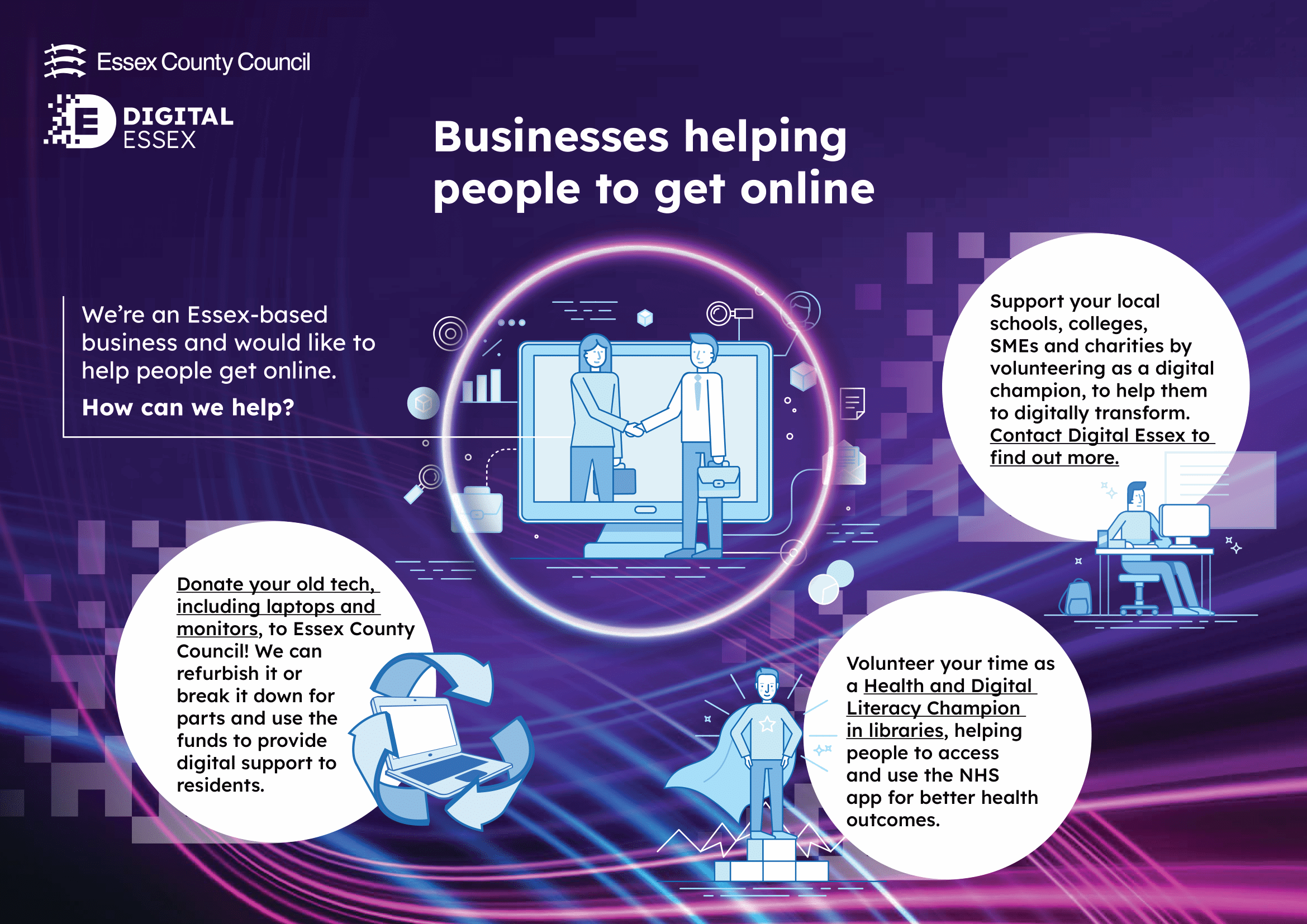 Essex County Council

DIGITAL ESSEX

Businesses helping people to get online

We're an Essex-based business and would like to help people get online.

How can we help?

Support your local schools, colleges, SMEs and charities by volunteering as a digital champion, to help them to digitally transform. Contact Digital Essex to find out more.

Donate your old tech, including laptops and monitors, to Essex County Council! We can refurbish it or break it down for parts and use the funds to provide digital support to residents.

Volunteer your time as a Health and Digital Literacy Champion in libraries, helping people to access and use the NHS app for better health outcomes.